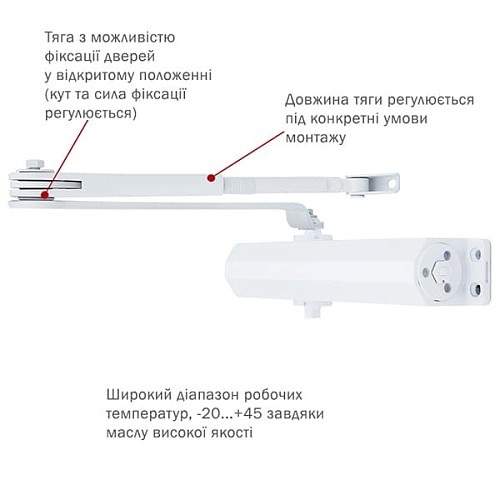 Тяга з можливістю фіксації дверей у відкритому положенні (кут та сила фіксації регулюється)

Довжина тяги регулюється під конкретні умови монтажу

Широкий діапазон робочих температур, -20...+45 завдяки маслу високої якості