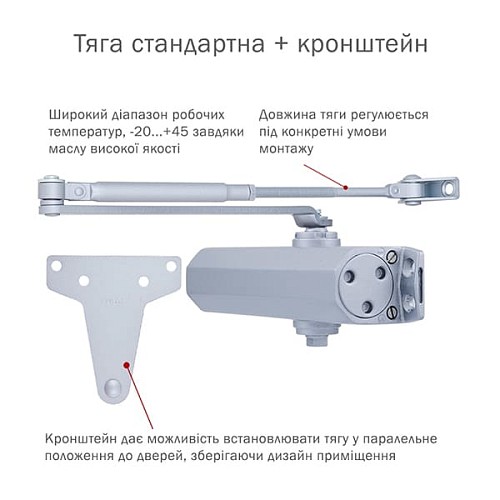 Тяга стандартна + кронштейн

Широкий діапазон робочих температур, -20...+45 завдяки маслу високої якості

Довжина тяги регулюється під конкретні умови монтажу

Кронштейн дає можливість встановлювати тягу у паралельне положення до дверей, зберігаючи дизайн приміщення