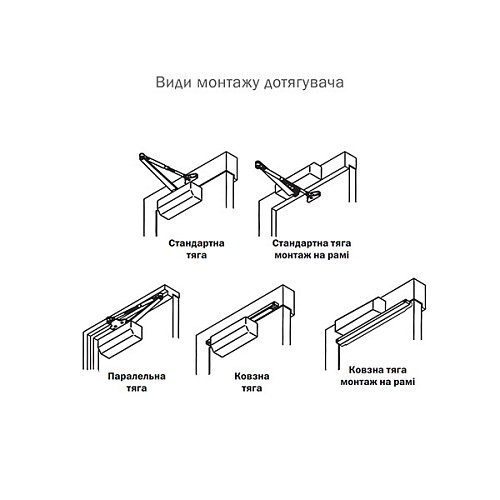 Види монтажу дотягувача

Стандартна тяга

Стандартна тяга монтаж на рамі

Паралельна тяга

Ковзна тяга

Ковзна тяга монтаж на рамі