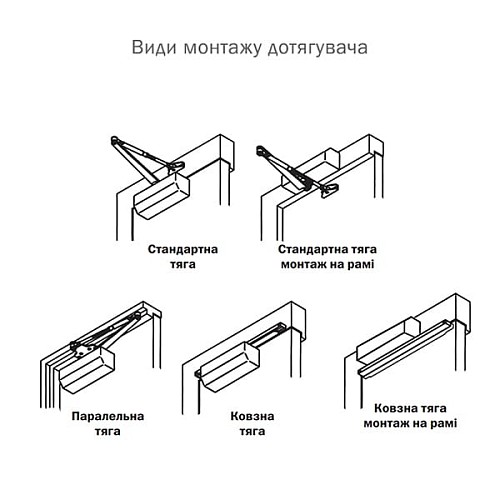 Види монтажу дотягувача

Стандартна тяга

Стандартна тяга монтаж на рамі

Паралельна тяга

Ковзна тяга

Ковзна тяга монтаж на рамі