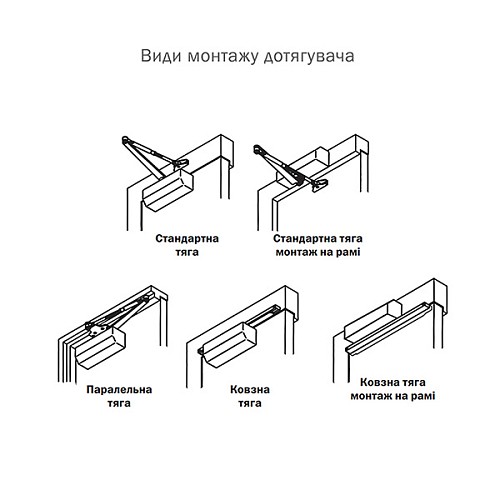 Види монтажу дотягувача

Стандартна тяга

Стандартна тяга монтаж на рамі

Паралельна тяга

Ковзна тяга

Ковзна тяга монтаж на рамі