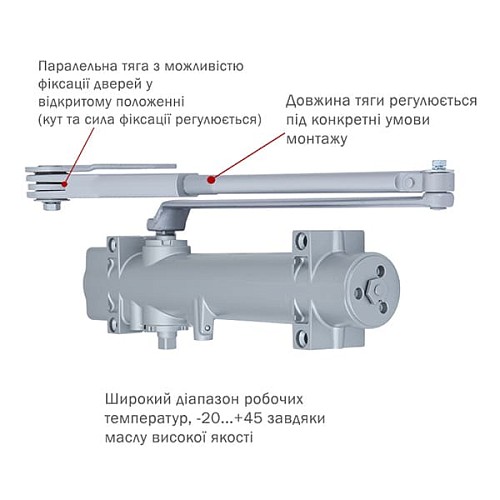 Паралельна тяга з можливістю фіксації дверей у відкритому положенні (кут та сила фіксації регулюється)

Довжина тяги регулюється під конкретні умови монтажу

Широкий діапазон робочих температур, -20...+45 завдяки маслу високої якості