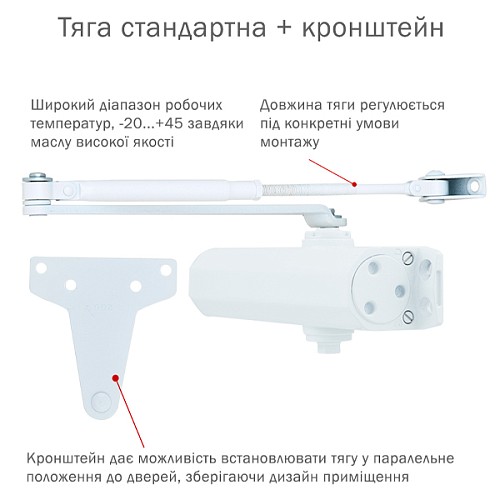 Тяга стандартна + кронштейн

Широкий діапазон робочих температур, -20...+45 завдяки маслу високої якості

Довжина тяги регулюється під конкретні умови монтажу

Кронштейн дає можливість встановлювати тягу у паралельне положення до дверей, зберігаючи дизайн приміщення