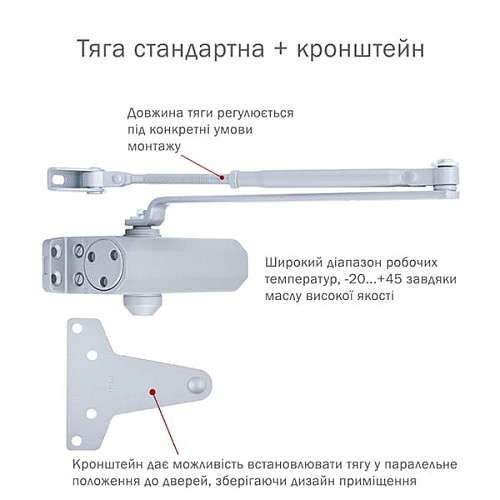 Тяга стандартна + кронштейн

Довжина тяги регулюється під конкретні умови монтажу

Широкий діапазон робочих температур, -20...+45 завдяки маслу високої якості

Кронштейн дає можливість встановлювати тягу у паралельне положення до дверей, зберігаючи дизайн приміщення