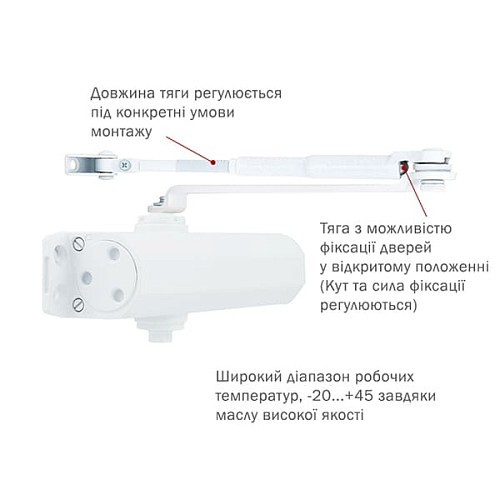 Довжина тяги регулюється під конкретні умови монтажу

Тяга з можливістю фіксації дверей у відкритому положенні (Кут та сила фіксації регулюються)

Широкий діапазон робочих температур, -20...+45 завдяки маслу високої якості