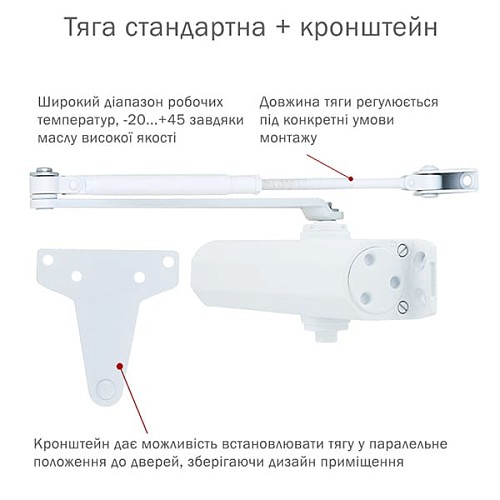 Тяга стандартна + кронштейн

Широкий діапазон робочих температур, -20...+45 завдяки маслу високої якості

Довжина тяги регулюється під конкретні умови монтажу

Кронштейн дає можливість встановлювати тягу у паралельне положення до дверей, зберігаючи дизайн приміщення