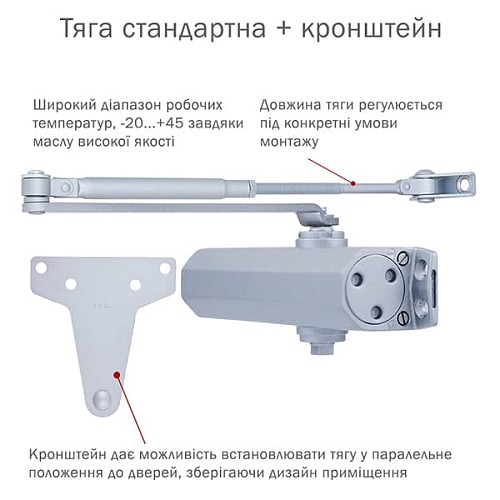 Тяга стандартна + кронштейн

Широкий діапазон робочих температур, -20...+45 завдяки маслу високої якості

Довжина тяги регулюється під конкретні умови монтажу

Кронштейн дає можливість встановлювати тягу у паралельне положення до дверей, зберігаючи дизайн приміщення