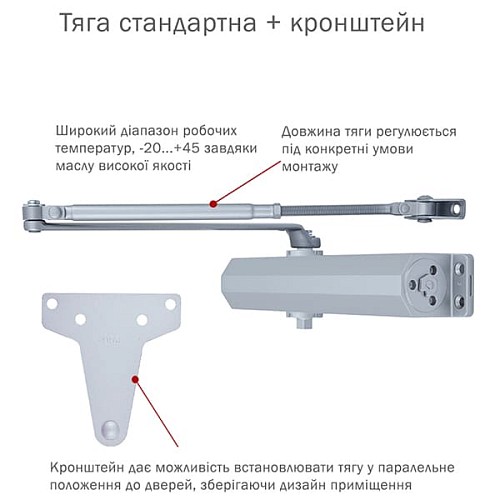 Тяга стандартна + кронштейн

Широкий діапазон робочих температур, -20...+45 завдяки маслу високої якості

Довжина тяги регулюється під конкретні умови монтажу

Кронштейн дає можливість встановлювати тягу у паралельне положення до дверей, зберігаючи дизайн приміщення