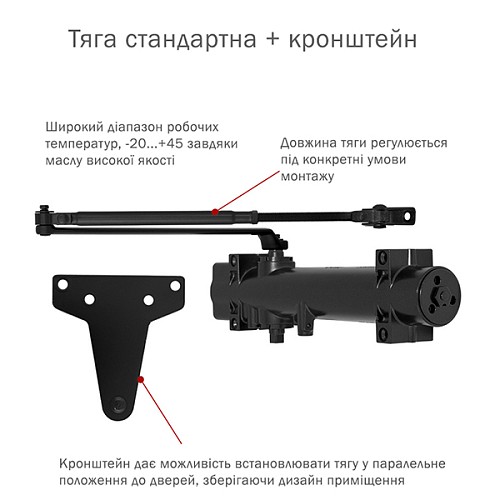 Тяга стандартна + кронштейн

Широкий діапазон робочих температур, -20...+45 завдяки маслу високої якості

Довжина тяги регулюється під конкретні умови монтажу

Кронштейн дає можливість встановлювати тягу у паралельне положення до дверей, зберігаючи дизайн приміщення