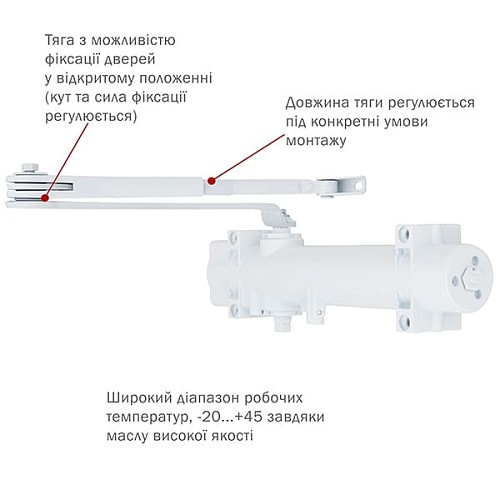 Тяга з можливістю фіксації дверей у відкритому положенні (кут та сила фіксації регулюється)

Довжина тяги регулюється під конкретні умови монтажу

Широкий діапазон робочих температур, -20...+45 завдяки маслу високої якості