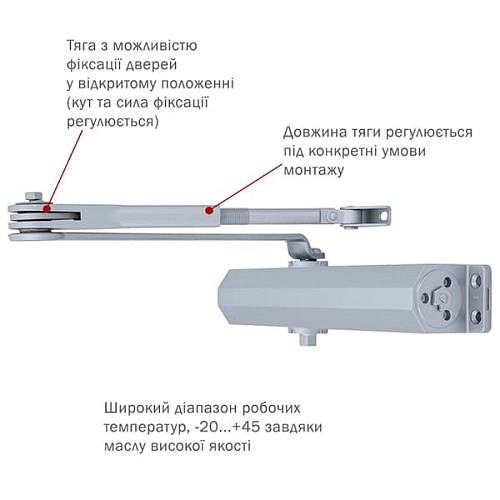 Тяга з можливістю фіксації дверей у відкритому положенні (кут та сила фіксації регулюється)

Довжина тяги регулюється під конкретні умови монтажу

Широкий діапазон робочих температур, -20...+45 завдяки маслу високої якості