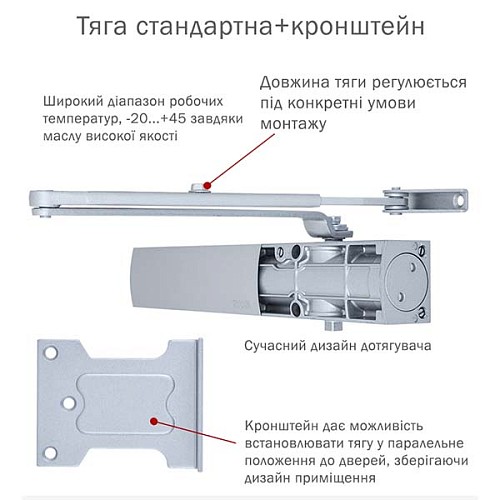 Тяга стандартна+кронштейн

Широкий діапазон робочих температур, -20...+45 завдяки маслу високої якості

Довжина тяги регулюється під конкретні умови монтажу

Сучасний дизайн дотягувача

Кронштейн дає можливість встановлювати тягу у паралельне положення до дверей, зберігаючи дизайн приміщення