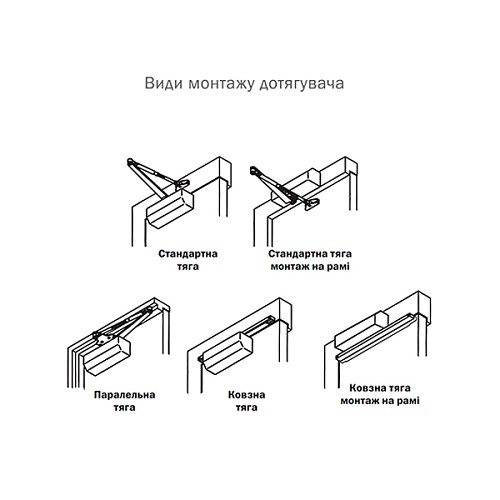 Види монтажу дотягувача

Стандартна тяга

Стандартна тяга монтаж на рамі

Паралельна тяга

Ковзна тяга

Ковзна тяга монтаж на рамі