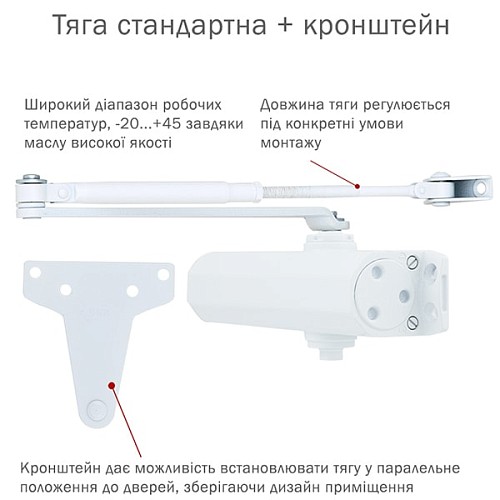 Тяга стандартна + кронштейн

Широкий діапазон робочих температур, -20...+45 завдяки маслу високої якості

Довжина тяги регулюється під конкретні умови монтажу

Кронштейн дає можливість встановлювати тягу у паралельне положення до дверей, зберігаючи дизайн приміщення