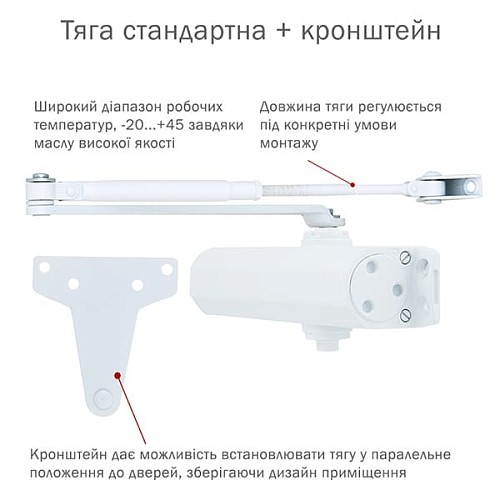 Тяга стандартна + кронштейн

Широкий діапазон робочих температур, -20...+45 завдяки маслу високої якості

Довжина тяги регулюється під конкретні умови монтажу

Кронштейн дає можливість встановлювати тягу у паралельне положення до дверей, зберігаючи дизайн приміщення