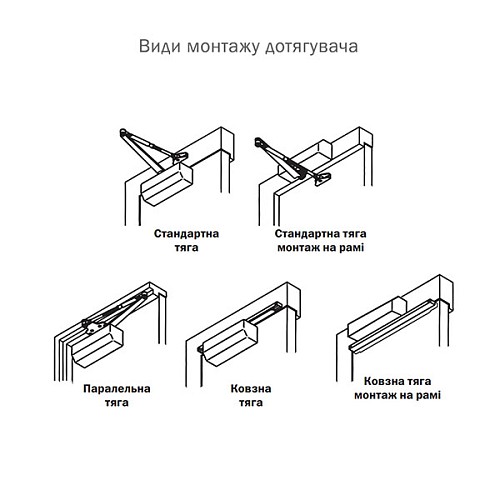 Види монтажу дотягувача

Стандартна тяга

Стандартна тяга монтаж на рамі

Паралельна тяга

Ковзна тяга

Ковзна тяга монтаж на рамі