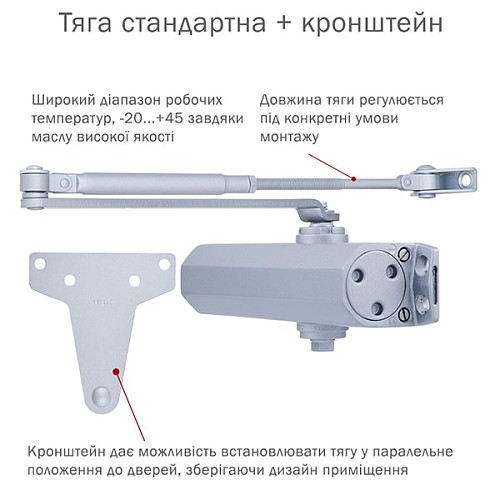 Тяга стандартна + кронштейн

Широкий діапазон робочих температур, -20...+45 завдяки маслу високої якості

Довжина тяги регулюється під конкретні умови монтажу

Кронштейн дає можливість встановлювати тягу у паралельне положення до дверей, зберігаючи дизайн приміщення