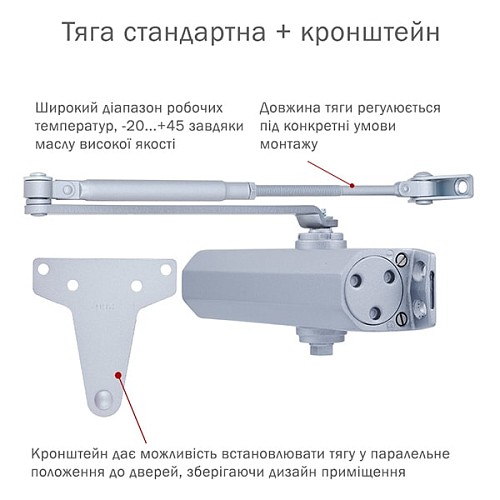 Тяга стандартна + кронштейн

Широкий діапазон робочих температур, -20...+45 завдяки маслу високої якості

Довжина тяги регулюється під конкретні умови монтажу

Кронштейн дає можливість встановлювати тягу у паралельне положення до дверей, зберігаючи дизайн приміщення