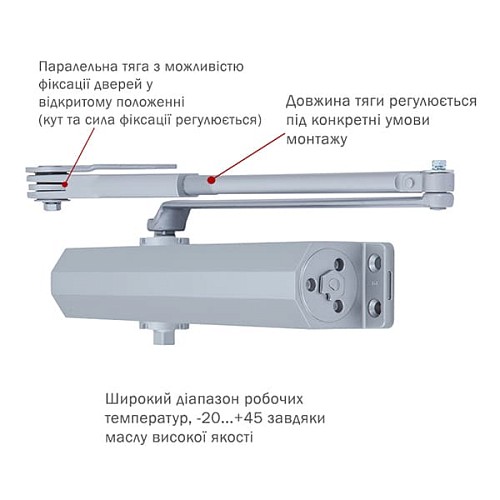 Паралельна тяга з можливістю фіксації дверей у відкритому положенні (кут та сила фіксації регулюється)

Довжина тяги регулюється під конкретні умови монтажу

Широкий діапазон робочих температур, -20...+45 завдяки маслу високої якості