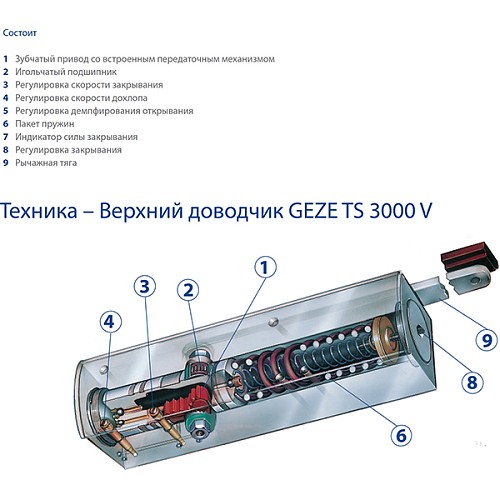 Состоит

1 Зубчатый привод со встроенным передаточным механизмом
2 Игольчатый подшипник
3 Регулировка скорости закрывания
4 Регулировка скорости дохлопа
5 Регулировка демпфирования открывания
6 Пакет пружин
7 Индикатор силы закрывания
8 Регулировка закрывания
9 Рычажная тяга

Техника – Верхний доводчик GEZE TS 3000 V

1
2
3
4
9
8
6