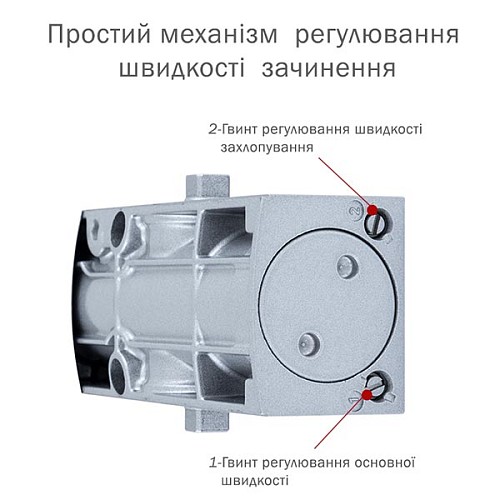 Простий механізм регулювання швидкості зачинення

2-Гвинт регулювання швидкості захлопування

2

1

1-Гвинт регулювання основної швидкості