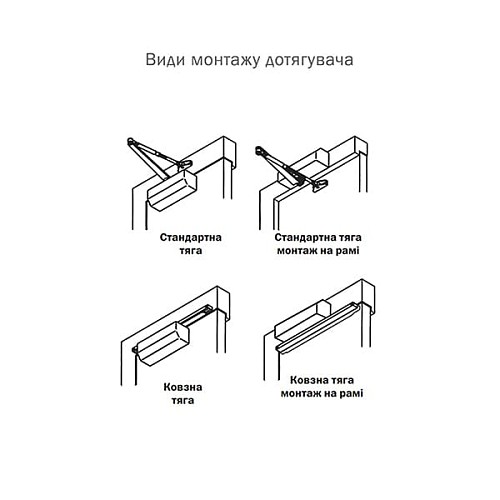 Види монтажу дотягувача

Стандартна тяга

Стандартна тяга монтаж на рамі

Ковзна тяга

Ковзна тяга монтаж на рамі