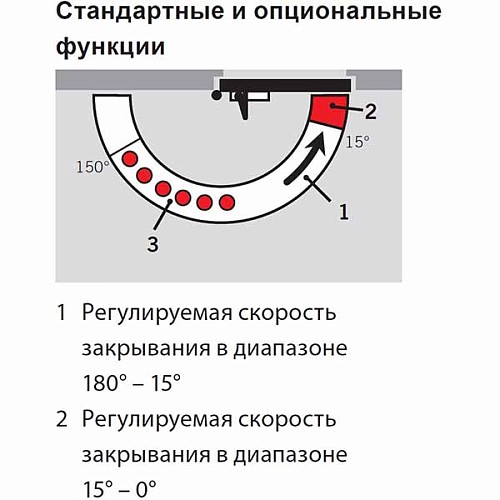 Стандартные и опциональные функции

2
15°
150°
1
3

1 Регулируемая скорость закрывания в диапазоне 180° – 15°

2 Регулируемая скорость закрывания в диапазоне 15° – 0°