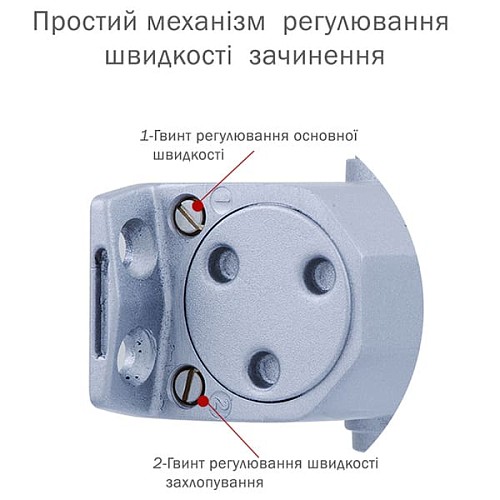 Простий механізм регулювання швидкості зачинення

1-Гвинт регулювання основної швидкості

1

2

2-Гвинт регулювання швидкості захлопування