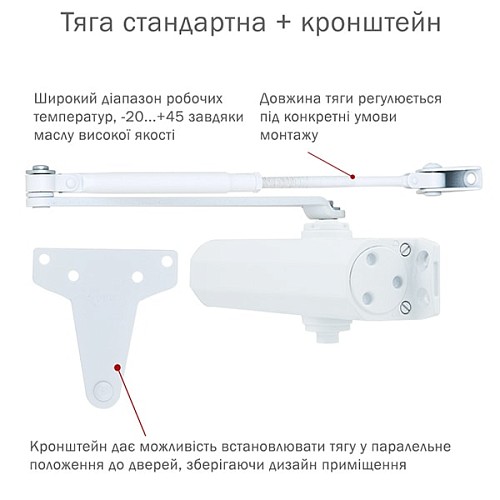 Тяга стандартна + кронштейн

Широкий діапазон робочих температур, -20...+45 завдяки маслу високої якості

Довжина тяги регулюється під конкретні умови монтажу

Кронштейн дає можливість встановлювати тягу у паралельне положення до дверей, зберігаючи дизайн приміщення