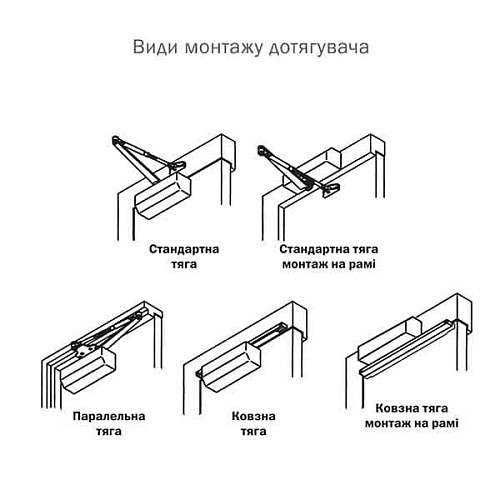 Види монтажу дотягувача

Стандартна тяга

Стандартна тяга монтаж на рамі

Паралельна тяга

Ковзна тяга

Ковзна тяга монтаж на рамі