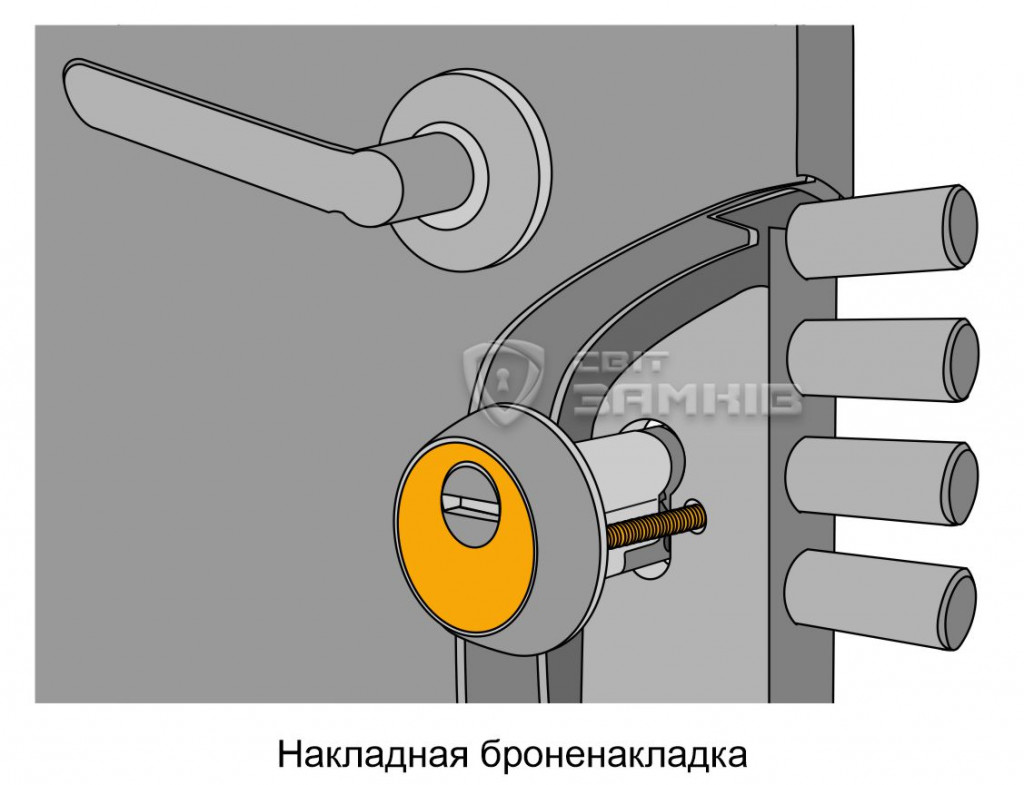 СВІТ ЗАМКІВ

Накладная броненакладка