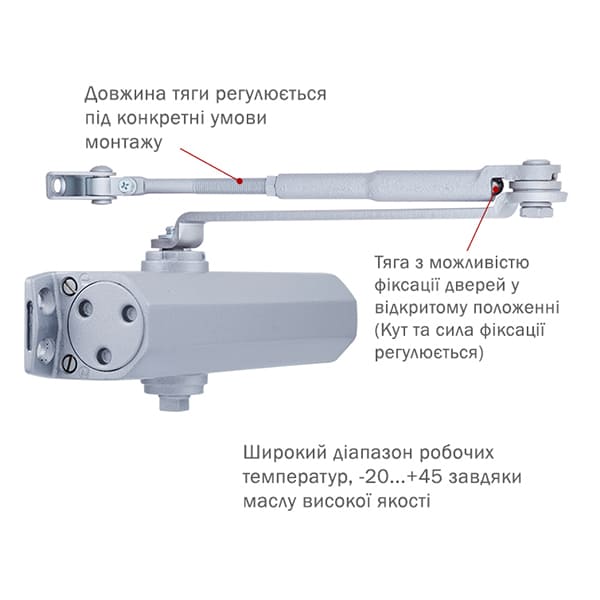 Довжина тяги регулюється під конкретні умови монтажу

Тяга з можливістю фіксації дверей у відкритому положенні (Кут та сила фіксації регулюється)

Широкий діапазон робочих температур, -20...+45 завдяки маслу високої якості