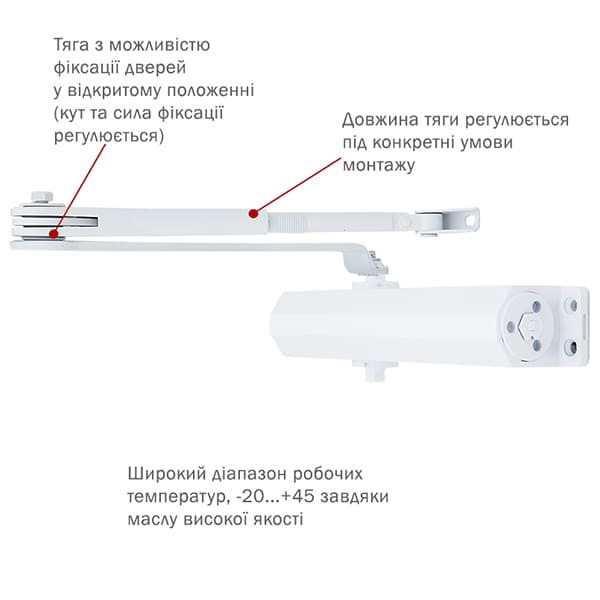 Тяга з можливістю фіксації дверей у відкритому положенні (кут та сила фіксації регулюється)

Довжина тяги регулюється під конкретні умови монтажу

Широкий діапазон робочих температур, -20...+45 завдяки маслу високої якості