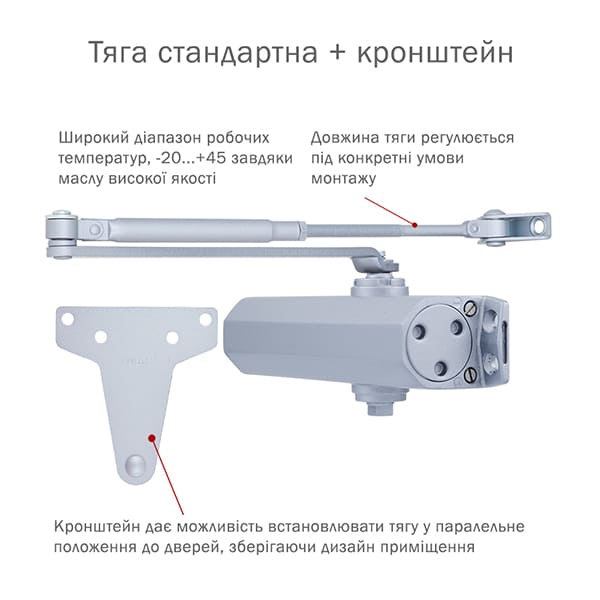 Тяга стандартна + кронштейн

Широкий діапазон робочих температур, -20...+45 завдяки маслу високої якості

Довжина тяги регулюється під конкретні умови монтажу

Кронштейн дає можливість встановлювати тягу у паралельне положення до дверей, зберігаючи дизайн приміщення