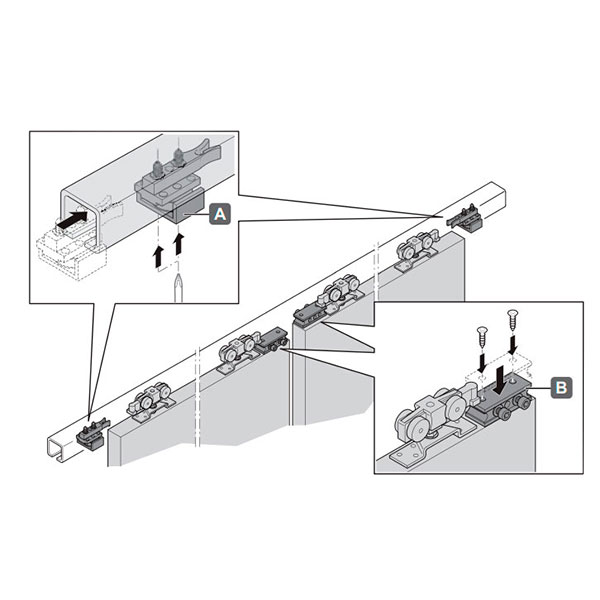 A

B