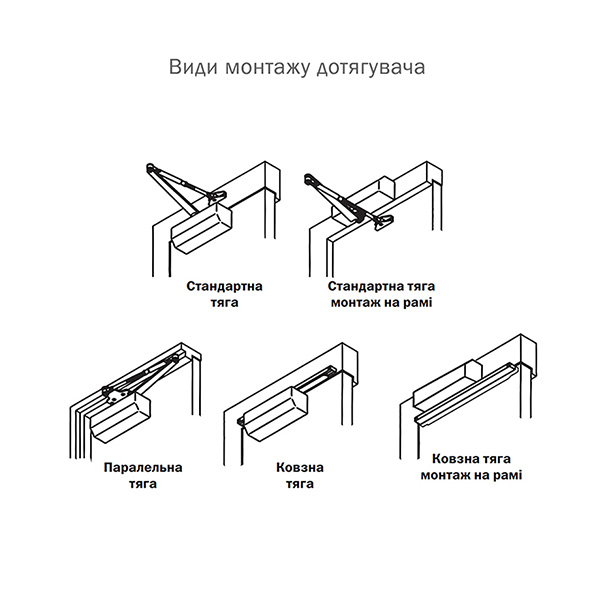 Види монтажу дотягувача

Стандартна тяга

Стандартна тяга монтаж на рамі

Паралельна тяга

Ковзна тяга

Ковзна тяга монтаж на рамі