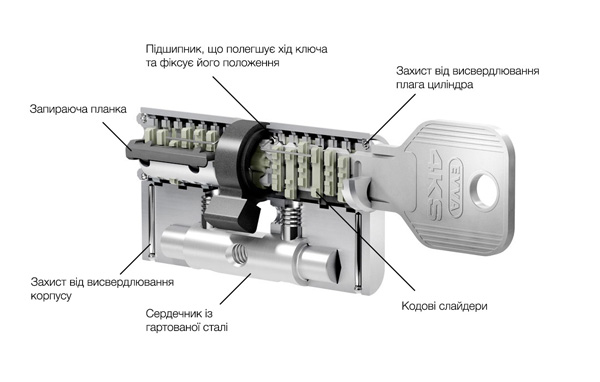 Підшипник, що полегшує хід ключа та фіксує його положення

Захист від висвердлювання плага циліндра

Запираюча планка

EVVA

4KS

Захист від висвердлювання корпусу

Сердечник із гартованої сталі

Кодові слайдери