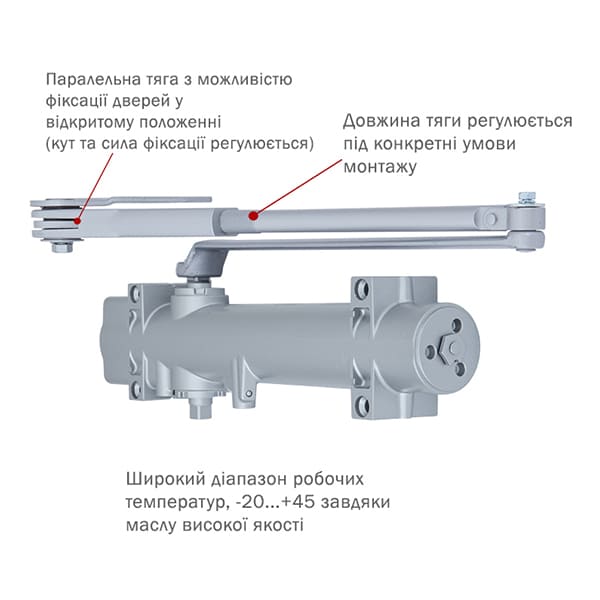 Паралельна тяга з можливістю фіксації дверей у відкритому положенні (кут та сила фіксації регулюється)

Довжина тяги регулюється під конкретні умови монтажу

Широкий діапазон робочих температур, -20...+45 завдяки маслу високої якості