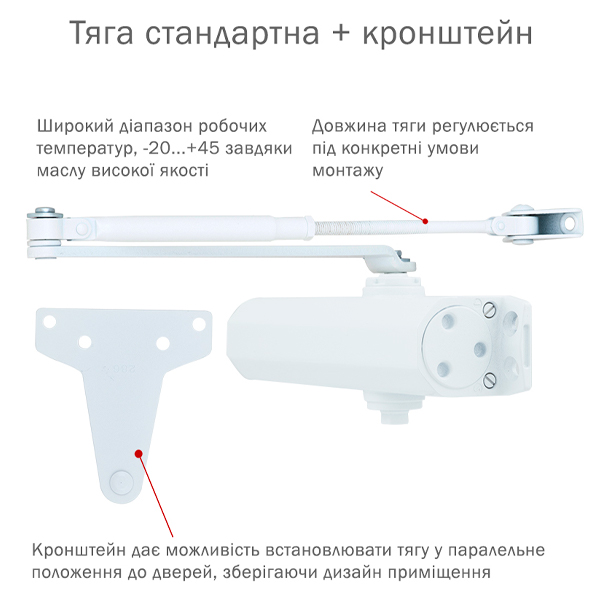 Тяга стандартна + кронштейн

Широкий діапазон робочих температур, -20...+45 завдяки маслу високої якості

Довжина тяги регулюється під конкретні умови монтажу

Кронштейн дає можливість встановлювати тягу у паралельне положення до дверей, зберігаючи дизайн приміщення