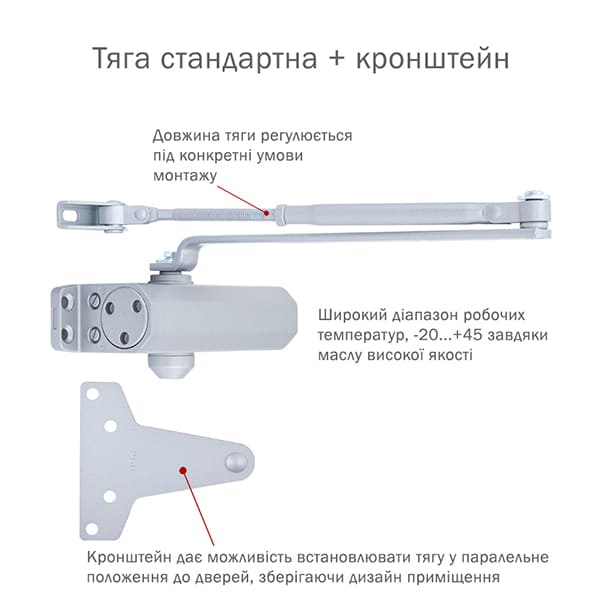 Тяга стандартна + кронштейн

Довжина тяги регулюється під конкретні умови монтажу

Широкий діапазон робочих температур, -20...+45 завдяки маслу високої якості

Кронштейн дає можливість встановлювати тягу у паралельне положення до дверей, зберігаючи дизайн приміщення