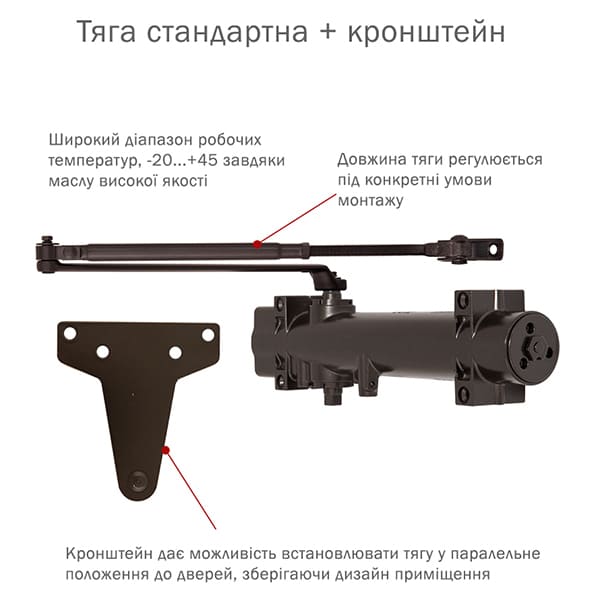 Тяга стандартна + кронштейн

Широкий діапазон робочих температур, -20...+45 завдяки маслу високої якості

Довжина тяги регулюється під конкретні умови монтажу

Кронштейн дає можливість встановлювати тягу у паралельне положення до дверей, зберігаючи дизайн приміщення