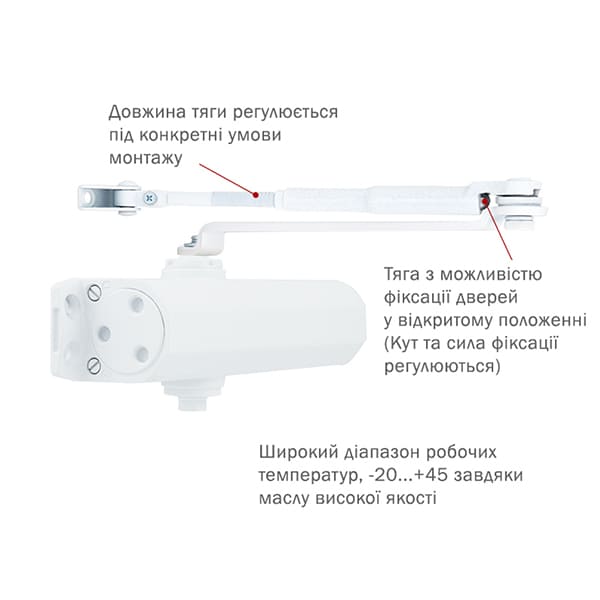 Довжина тяги регулюється під конкретні умови монтажу

Тяга з можливістю фіксації дверей у відкритому положенні (Кут та сила фіксації регулюються)

Широкий діапазон робочих температур, -20...+45 завдяки маслу високої якості