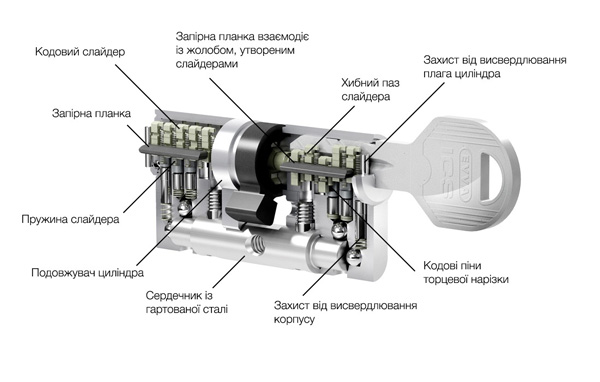 Кодовий слайдер

Запірна планка взаємодіє із жолобом, утвореним слайдерами

Захист від висвердлювання плага циліндра

Хибний паз слайдера

Запірна планка

EVVA

ICS

Пружина слайдера

Подовжувач циліндра

Сердечник із гартованої сталі

Кодові піни торцевої нарізки

Захист від висвердлювання корпусу