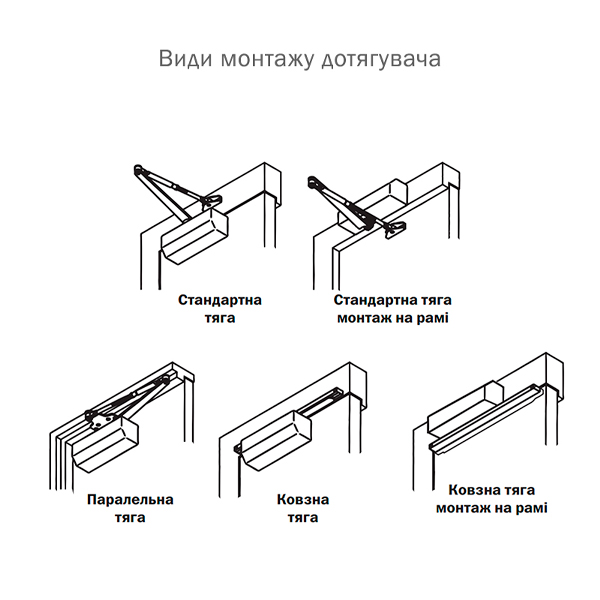 Види монтажу дотягувача

Стандартна тяга

Стандартна тяга монтаж на рамі

Паралельна тяга

Ковзна тяга

Ковзна тяга монтаж на рамі