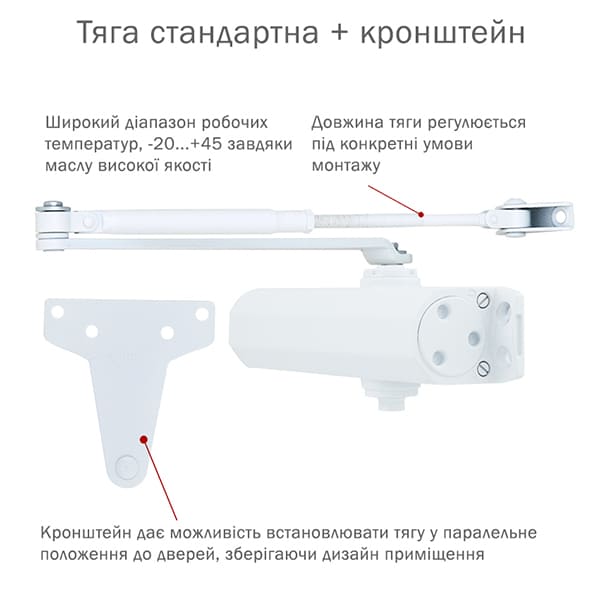 Тяга стандартна + кронштейн

Широкий діапазон робочих температур, -20...+45 завдяки маслу високої якості

Довжина тяги регулюється під конкретні умови монтажу

Кронштейн дає можливість встановлювати тягу у паралельне положення до дверей, зберігаючи дизайн приміщення