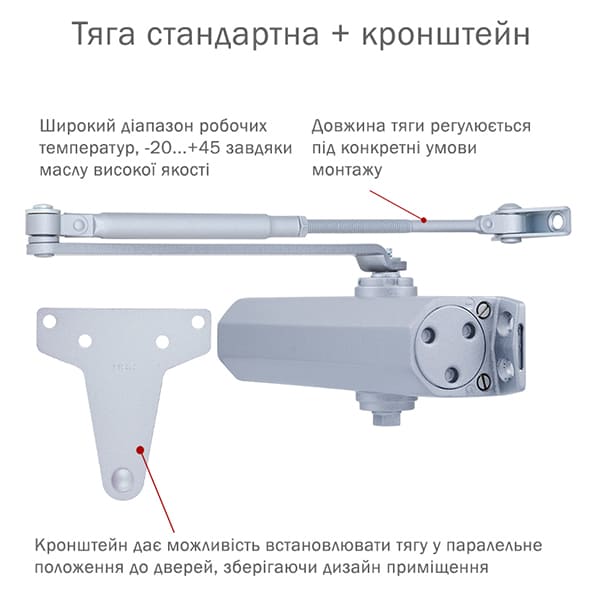 Тяга стандартна + кронштейн

Широкий діапазон робочих температур, -20...+45 завдяки маслу високої якості

Довжина тяги регулюється під конкретні умови монтажу

Кронштейн дає можливість встановлювати тягу у паралельне положення до дверей, зберігаючи дизайн приміщення