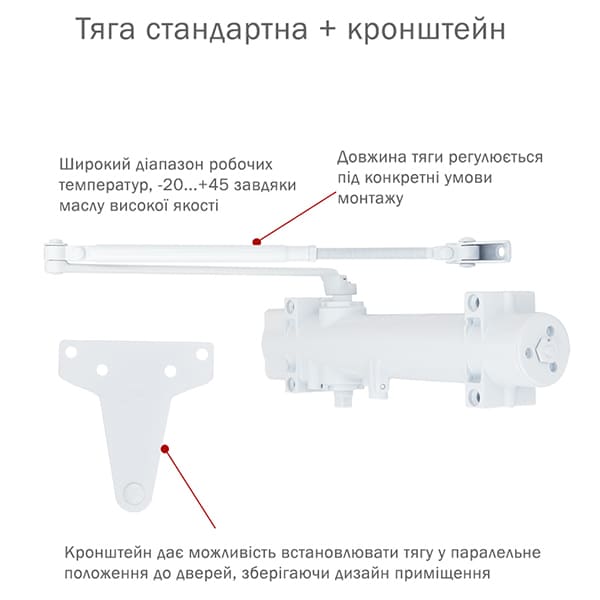 Тяга стандартна + кронштейн

Широкий діапазон робочих температур, -20...+45 завдяки маслу високої якості

Довжина тяги регулюється під конкретні умови монтажу

Кронштейн дає можливість встановлювати тягу у паралельне положення до дверей, зберігаючи дизайн приміщення