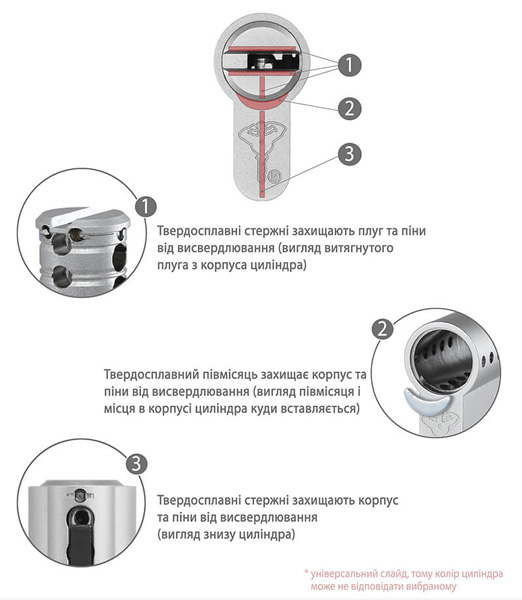 1
2
3

1
Твердосплавні стержні захищають плуг та піни від висвердлювання (вигляд витягнутого плуга з корпуса циліндра)

2
Твердосплавний півмісяць захищає корпус та піни від висвердлювання (вигляд півмісяця і місця в корпусі циліндра куди вставляється)

3
Твердосплавні стержні захищають корпус та піни від висвердлювання (вигляд знизу циліндра)

* універсальний слайд, тому колір циліндра може не відповідати вибраному