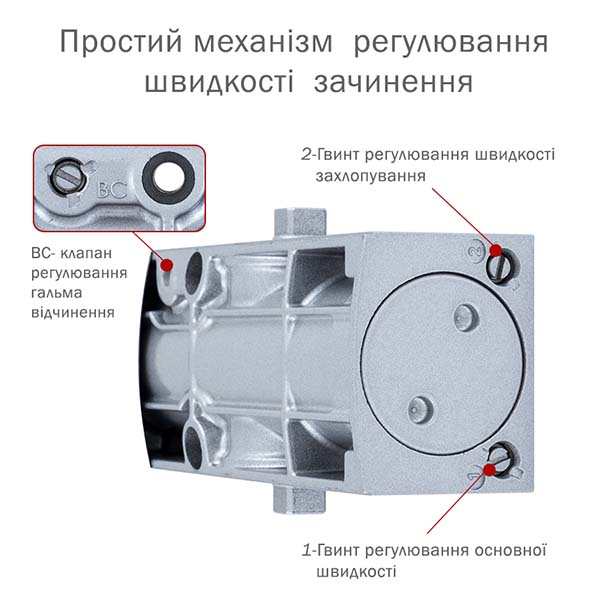 Простий механізм регулювання швидкості зачинення

BC

2-Гвинт регулювання швидкості захлопування

BC- клапан регулювання гальма відчинення

2

1

1-Гвинт регулювання основної швидкості