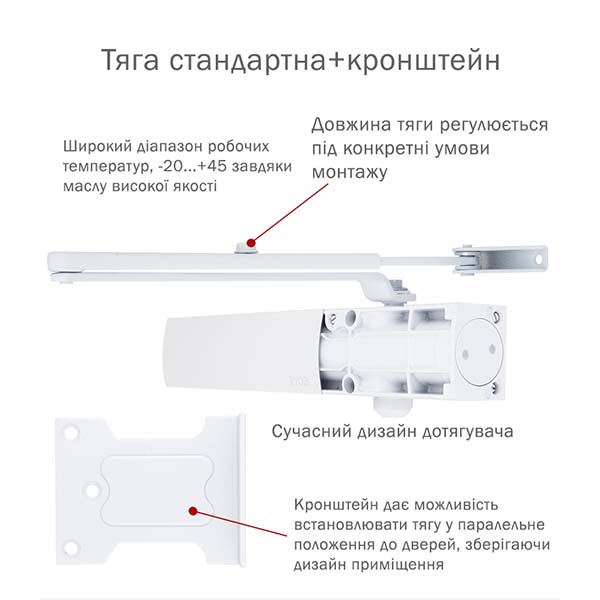 Тяга стандартна+кронштейн

Широкий діапазон робочих температур, -20...+45 завдяки маслу високої якості

Довжина тяги регулюється під конкретні умови монтажу

Сучасний дизайн дотягувача

Кронштейн дає можливість встановлювати тягу у паралельне положення до дверей, зберігаючи дизайн приміщення